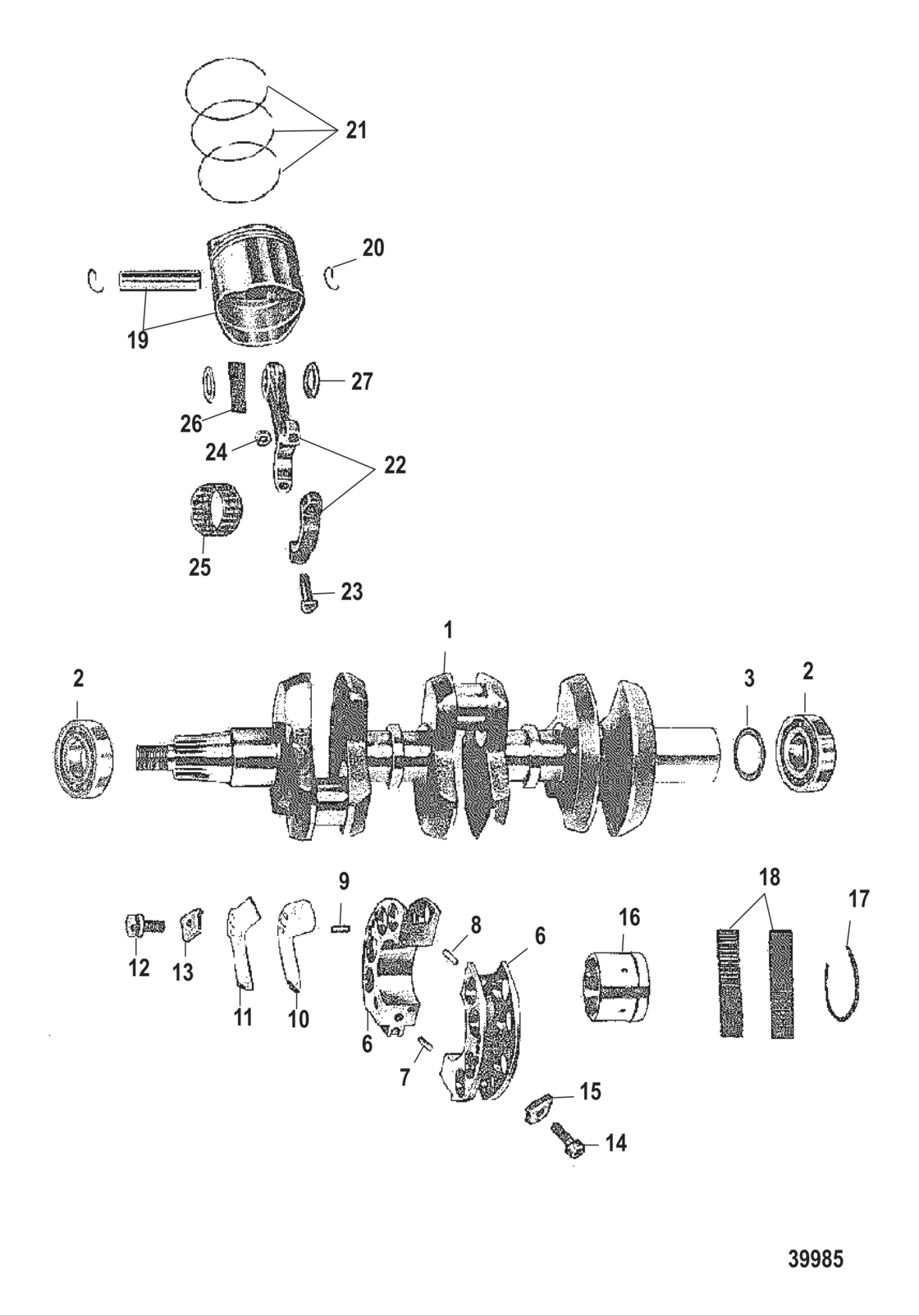 21

20

19

27

26

24

22

25

23

1

2

3

2

9

18

17

16

8

6

12

13

11

10

6

7

15

14

39985