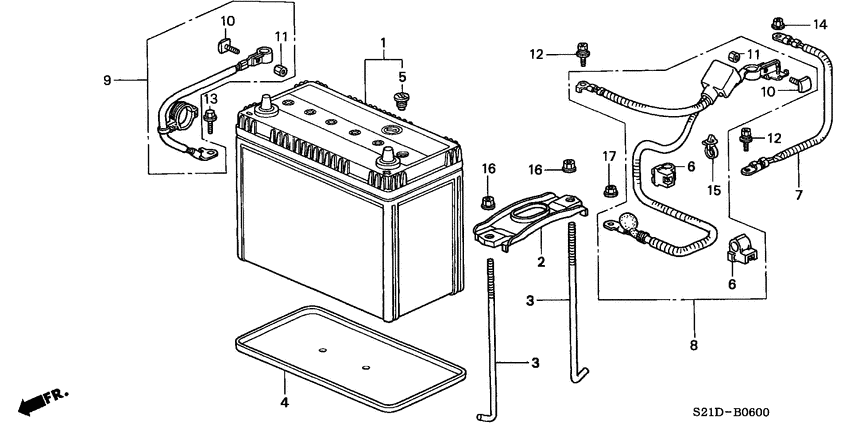 10
11
9
13
1
5
12
14
11
10
12
16
16
17
6
15
7
2
6
3
3
8
4
FR.
S21D-B0600