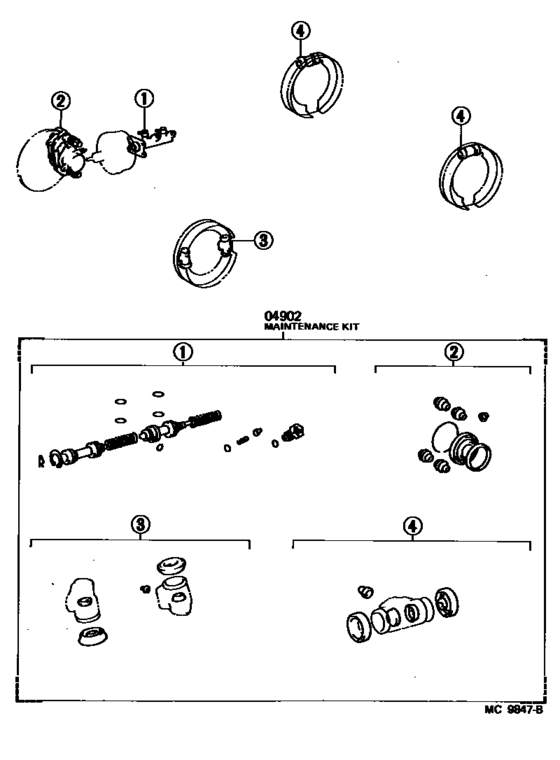 4

2

1

4

3

04902
MAINTENANCE KIT

1

2

3

4

MC 9847-B