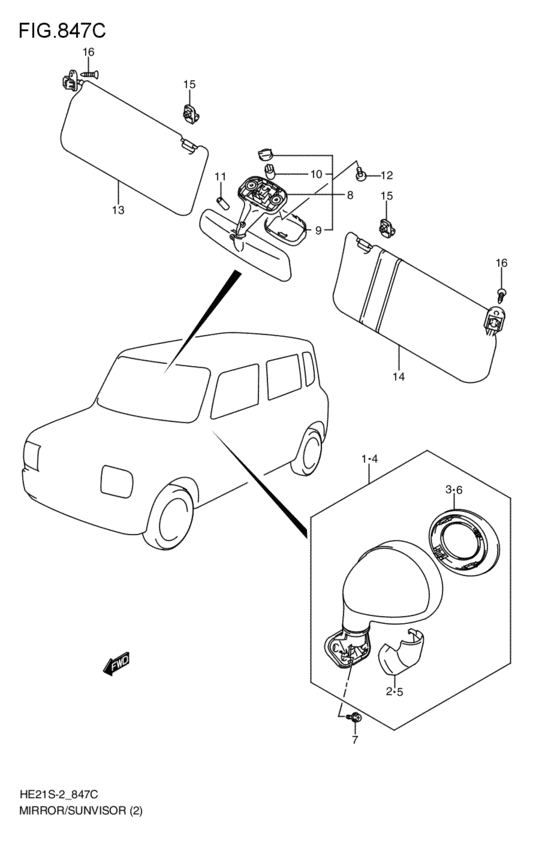 FIG.847C

16

15

13

11

10

12

8

9

15

16

14

1·4

3·6

2·5

7

FWD

HE21S-2_847C
MIRROR/SUNVISOR (2)