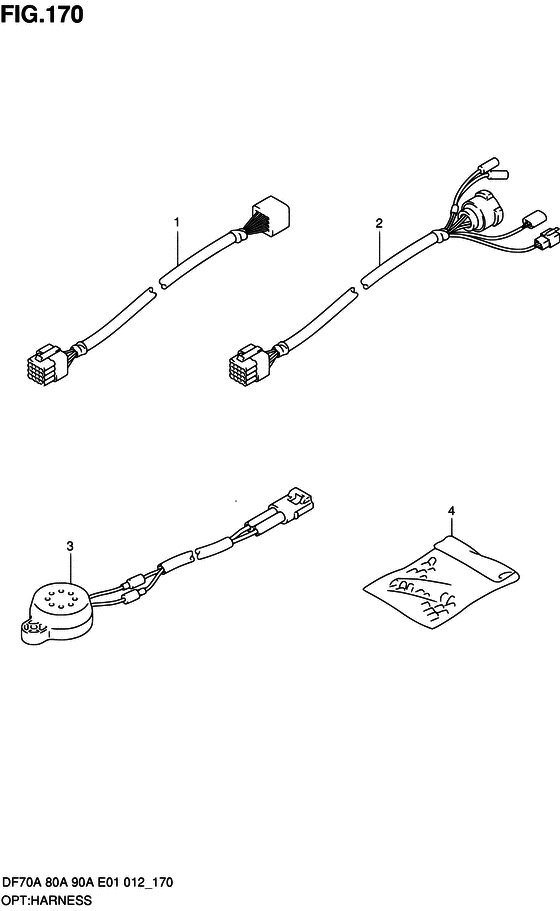 FIG.170

1

2

3

4

DF70A 80A 90A E01 012_170
OPT:HARNESS