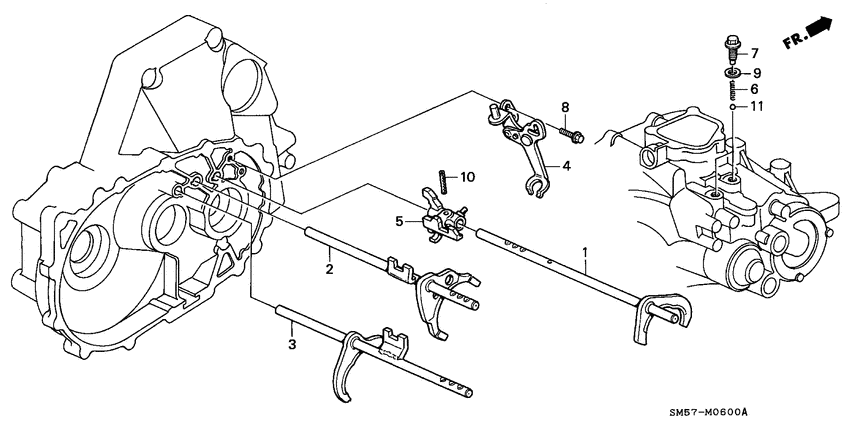 FR.
7
9
6
11
8
4
10
5
1
2
3
SM57-M0600A