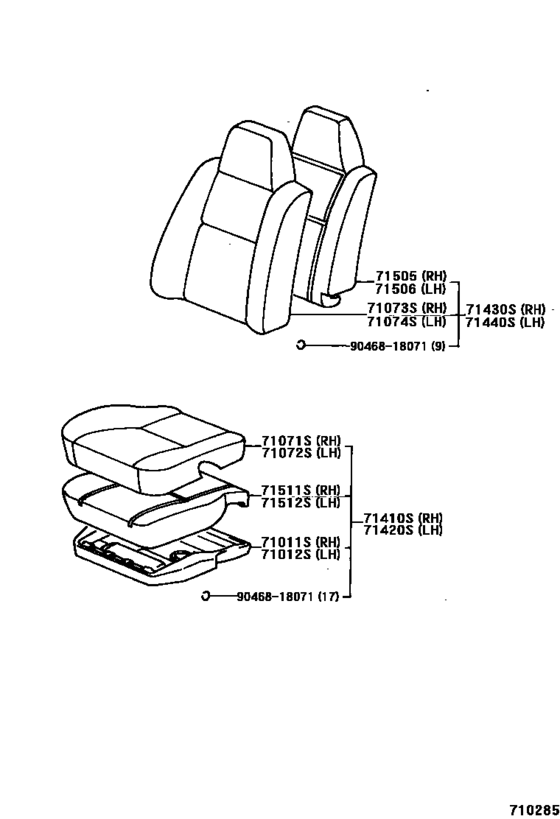 71505 (RH)
71506 (LH)
71073S (RH)
71074S (LH)
71430S (RH)
71440S (LH)
90468-18071 (9)

71071S (RH)
71072S (LH)
71511S (RH)
71512S (LH)
71410S (RH)
71420S (LH)
71011S (RH)
71012S (LH)
90468-18071 (17)

710285