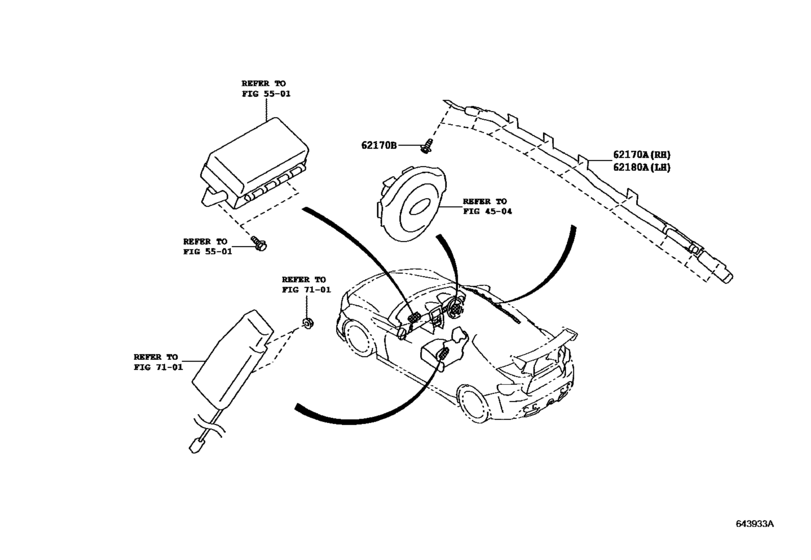 REFER TO
FIG 55-01

62170B

62170A(RH)
62180A(LH)

REFER TO
FIG 45-04

REFER TO
FIG 55-01

REFER TO
FIG 71-01

REFER TO
FIG 71-01

643933A