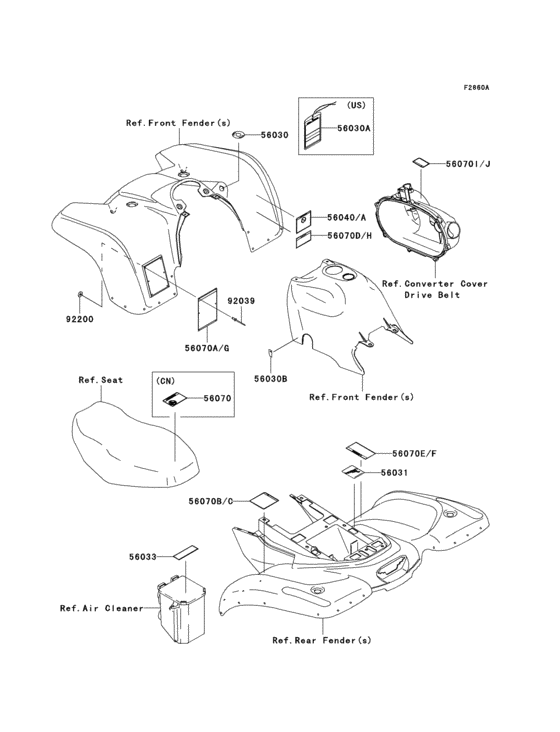 F2860A

Ref.Front Fender(s)

56030

(US)

56030A

56070I/J

56040/A

56070D/H

Ref.Converter Cover
Drive Belt

92200

92039

56070A/G

56030B

Ref.Front Fender(s)

Ref.Seat

(CN)

56070

56070E/F

56031

56070B/C

56033

Ref.Air Cleaner

Ref.Rear Fender(s)