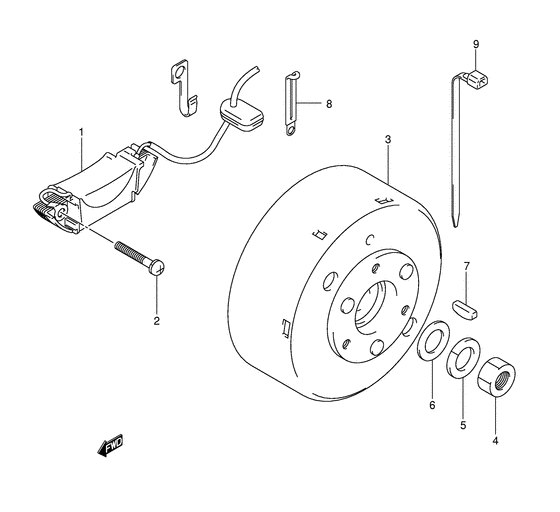 9
8
1
3
7
2
6
5
4
FWD