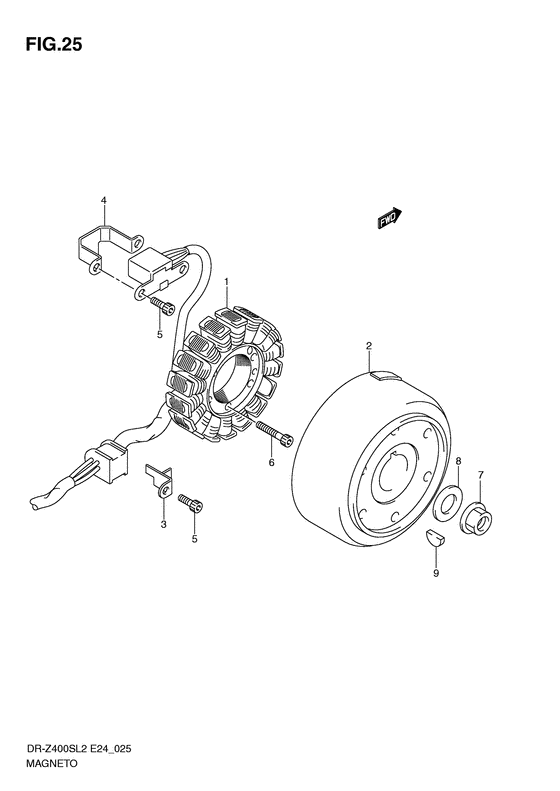 FIG.25

4

FWD

1

5

2

6

8

7

3

5

9

DR-Z400SL2 E24_025
MAGNETO