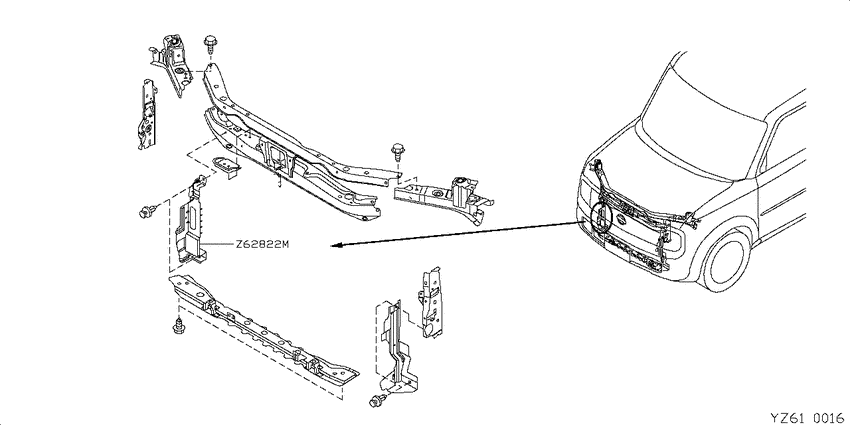 Z62822M

YZ61 0016