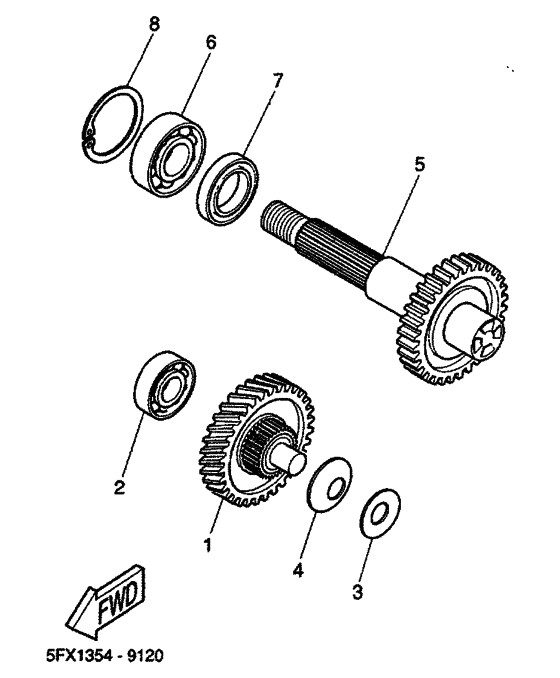 8
6
7
5
2
1
4
3
FWD
5FX1354 - 9120