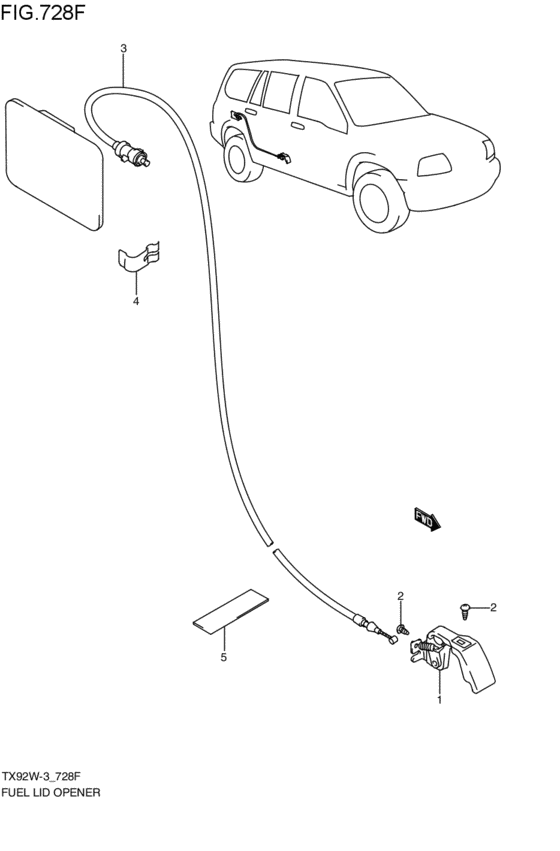 FIG.728F

3

4

FWD

2

2

5

1

TX92W-3_728F
FUEL LID OPENER