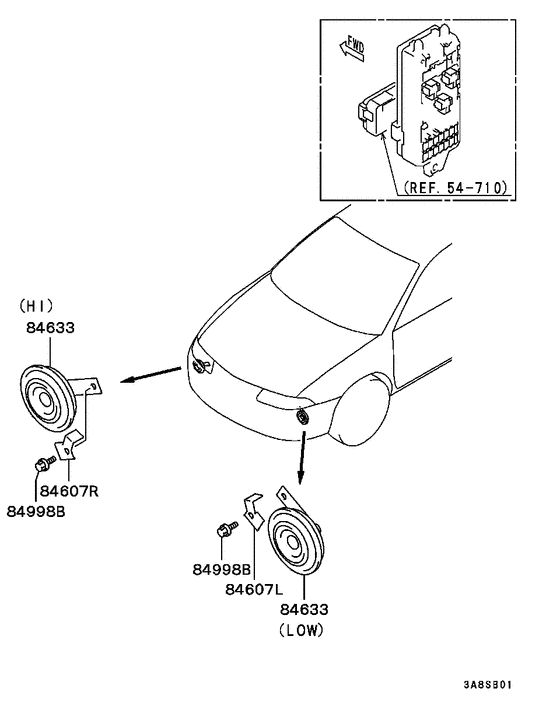 FWD

(REF. 54-710)

(HI)
84633

84607R
84998B

84998B
84607L
84633
(LOW)

3A8SB01