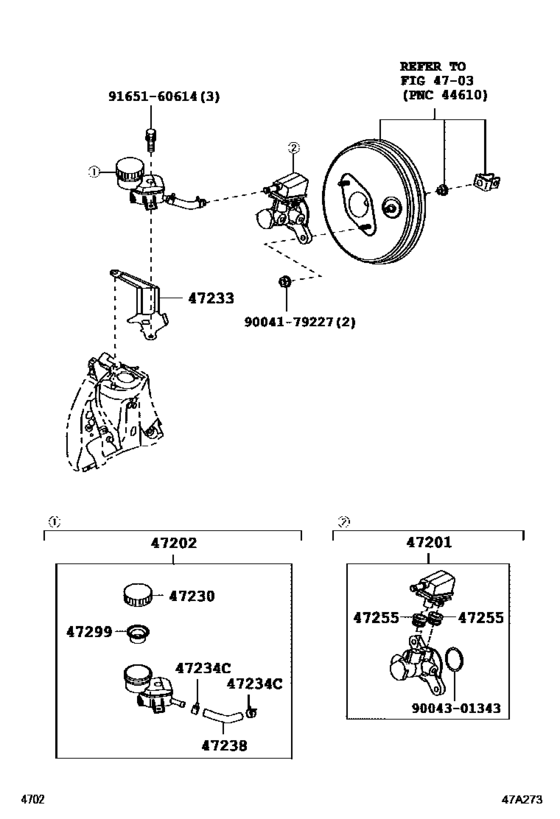 REFER TO
FIG 47-03
(PNC 44610)

91651-60614(3)

①

②

47233

90041-79227(2)

①

47202

47230

47299

47234C

47234C

47238

②

47201

47255

47255

90043-01343

4702

47A273