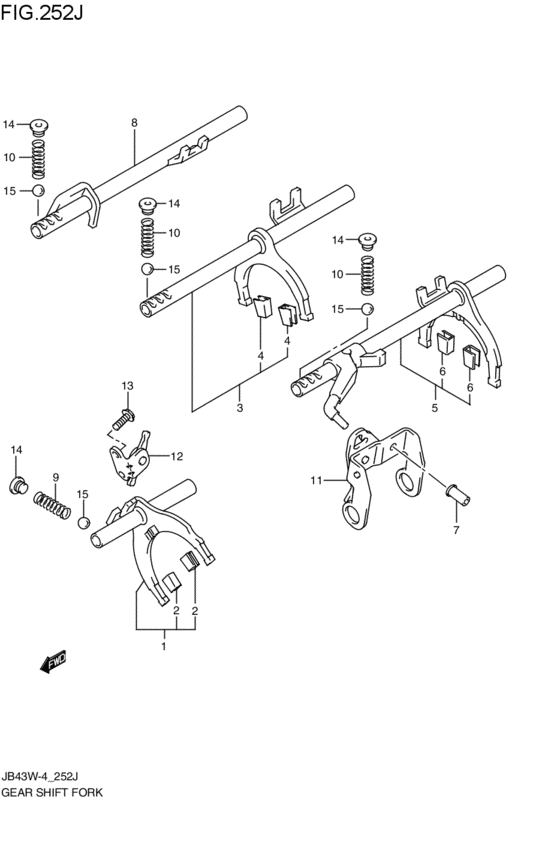 FIG.252J

14
8
10
15
14
10
15
14
10
15
4
4
3
6
6
5
13
12
14
9
15
11
7
2
2
1
FWD

JB43W-4_252J
GEAR SHIFT FORK