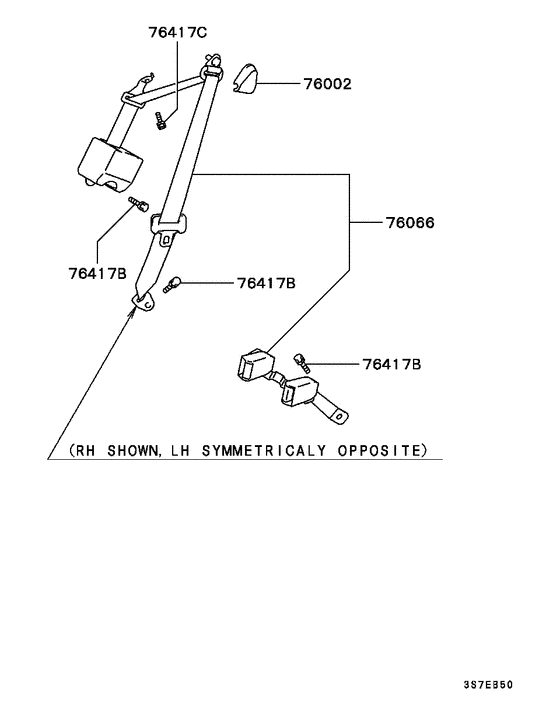 76417C

76002

76066

76417B

76417B

76417B

(RH SHOWN, LH SYMMETRICALY OPPOSITE)

3S7EB50