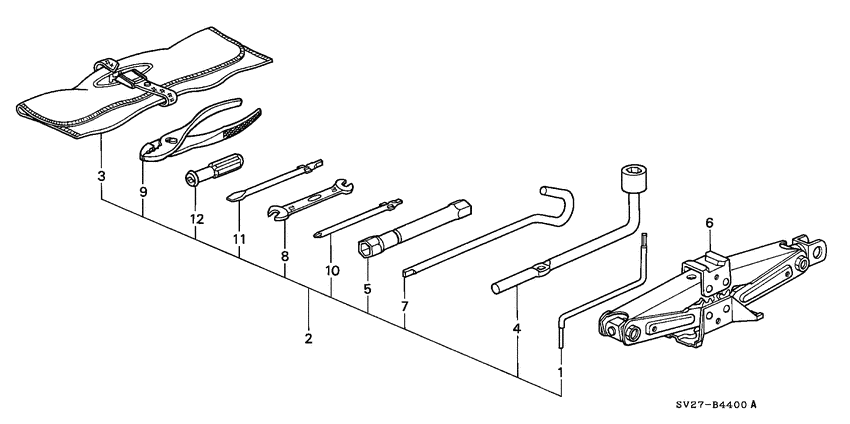 3
9
12
11
8
10
5
7
2
4
1
6
SV27-B4400 A