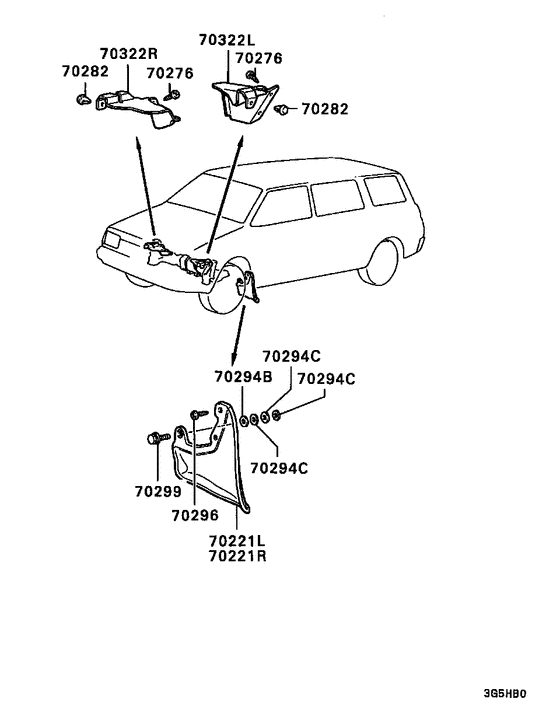 70322R
70282
70276
70322L
70276
70282
70294C
70294B
70294C
70294C
70299
70296
70221L
70221R
3G5HB0