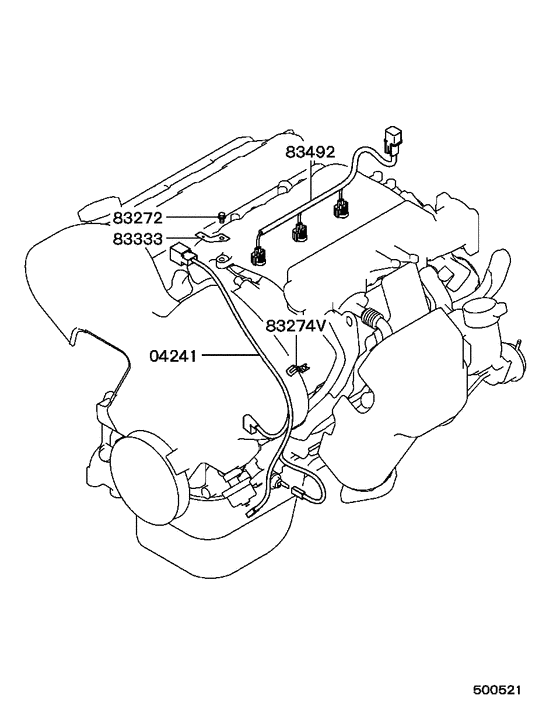 83492
83272
83333
83274V
04241
500521