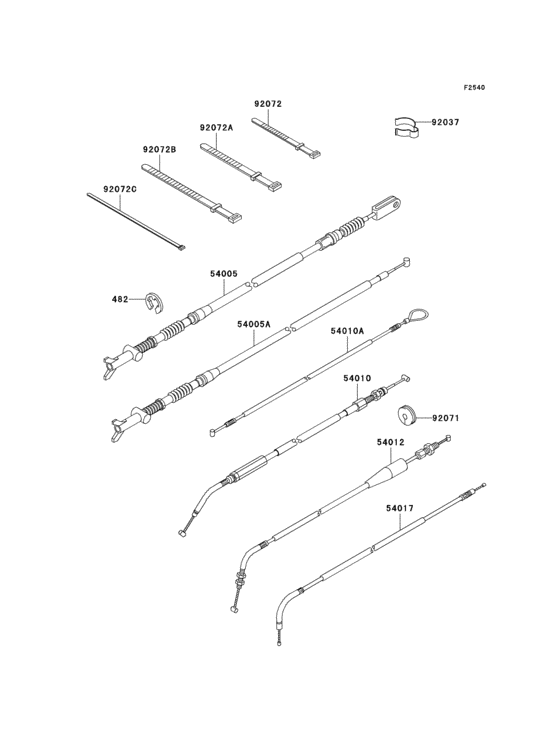 F2540

92072

92037

92072A

92072B

92072C

54005

482

54005A

54010A

54010

92071

54012

54017