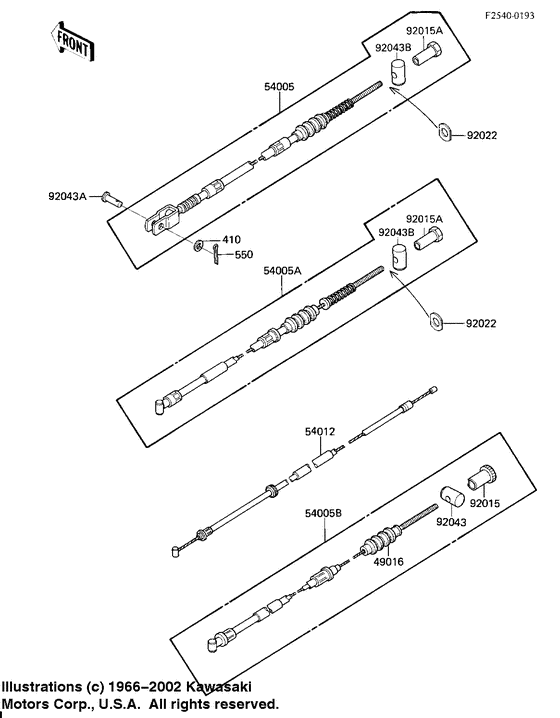 F2540-0193

FRONT

92015A
92043B
54005
92022
92043A
410
550
92015A
92043B
54005A
92022
54012
92015
92043
54005B
49016

Illustrations (c) 1966–2002 Kawasaki Motors Corp., U.S.A. All rights reserved.