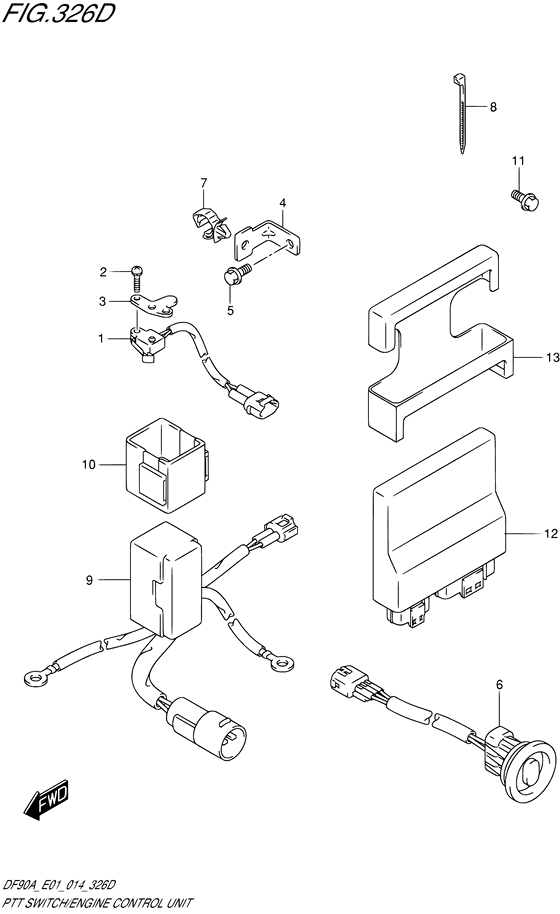 FIG.326D

8

11

7

4

2

3

5

1

13

10

12

9

6

FWD

DF90A_E01_014_326D
PTT SWITCH/ENGINE CONTROL UNIT