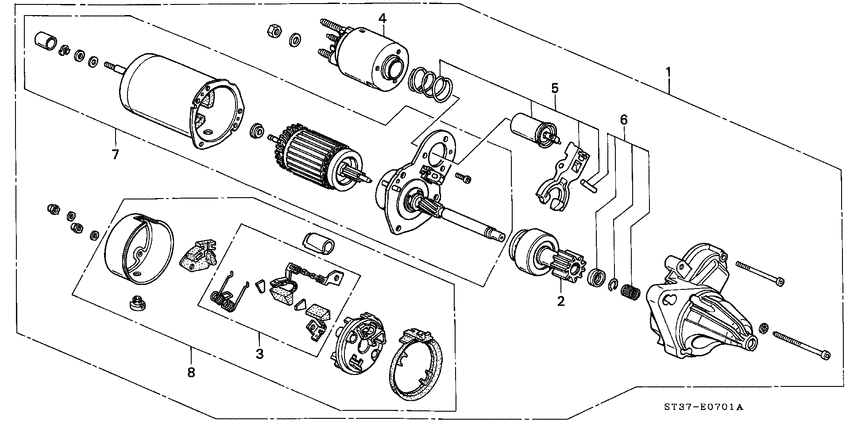 4
1
5
6
7
2
3
8
ST37-E0701A