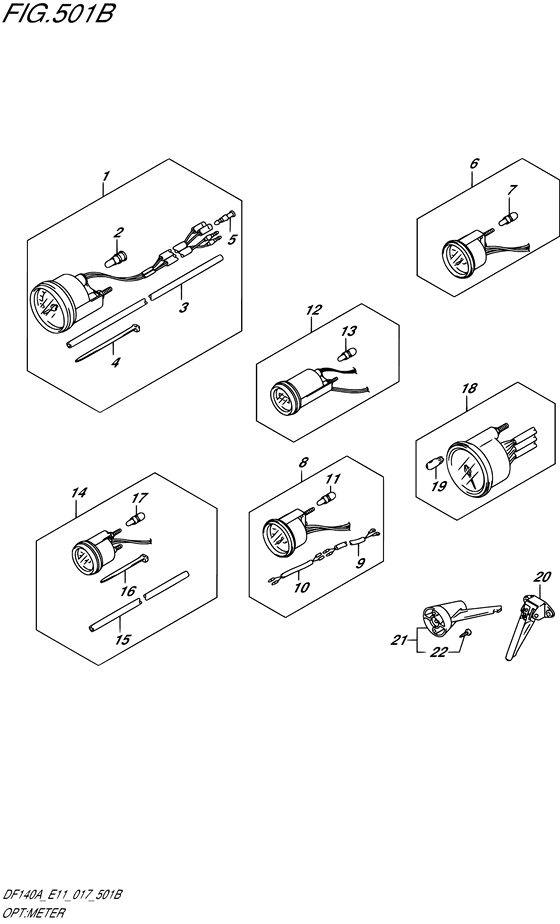 FIG.501B

1
2
5
3
4
6
7
12
13
18
19
14
17
16
15
8
11
9
10
20
21
22

DF140A_E11_017_501B
OPT:METER