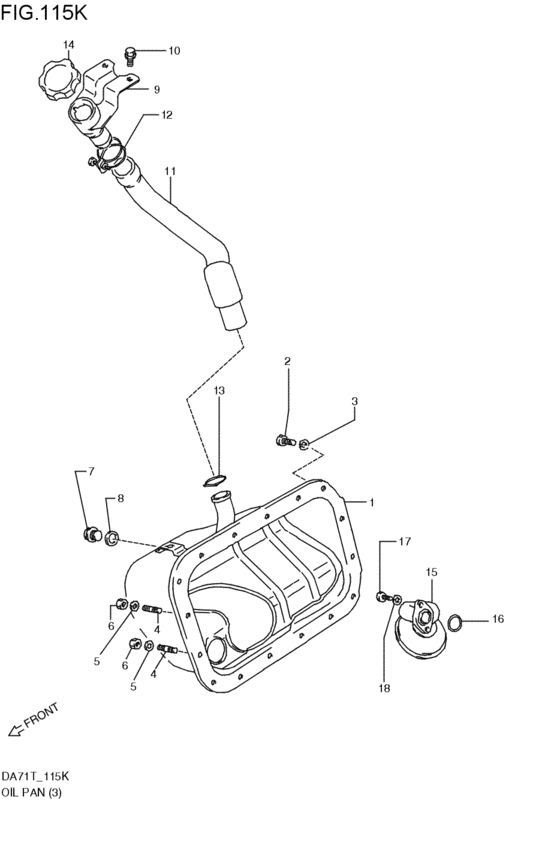 FIG.115K

14
10
9
12
11
2
13
3
7
8
1
17
15
16
6
4
5
6
5
4
18

FRONT

DA71T_115K
OIL PAN (3)