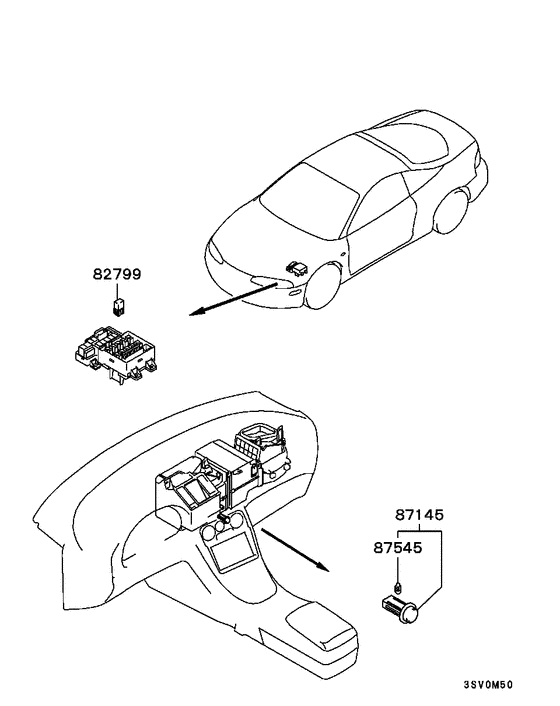 82799

87145

87545

3SV0M50