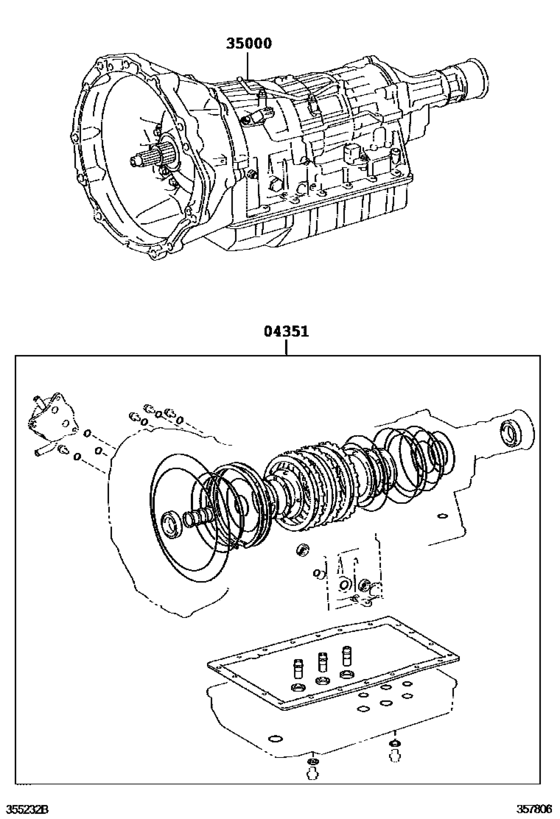 35000

04351

355232B

357806