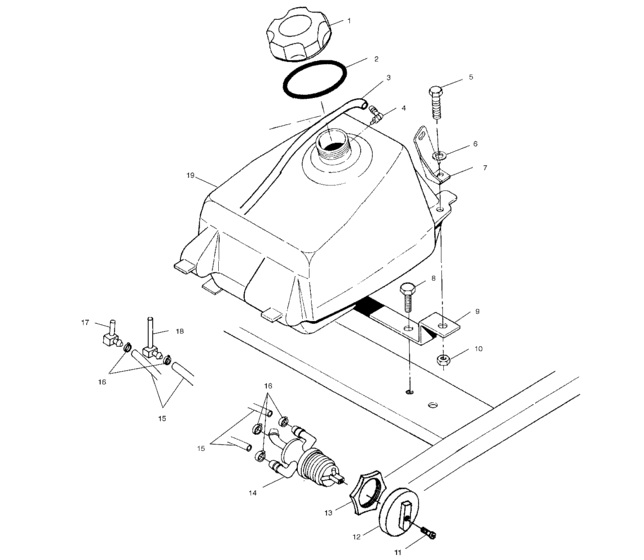 1
2
3
4
5
6
7
19
8
9
10
17
18
16
15
16
15
14
13
12
11