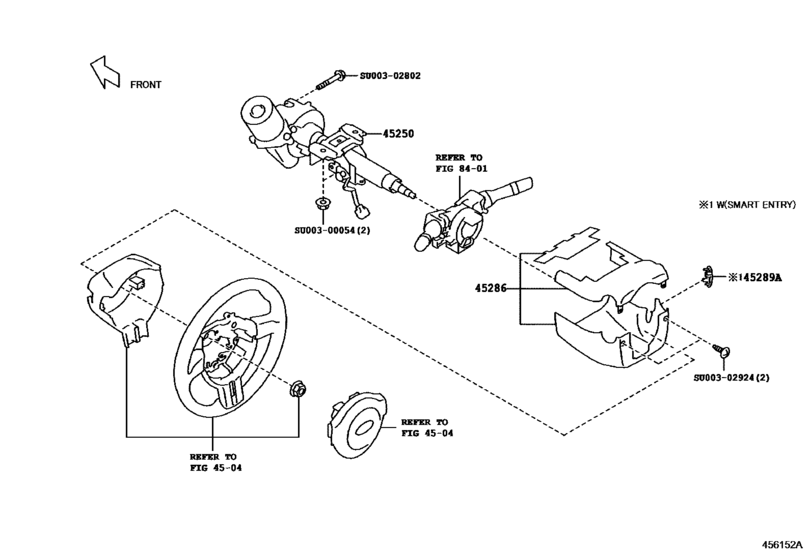 FRONT

SU003-02802

45250

REFER TO
FIG 84-01

※1 W(SMART ENTRY)

SU003-00054(2)

45286

※145289A

SU003-02924(2)

REFER TO
FIG 45-04

REFER TO
FIG 45-04

456152A