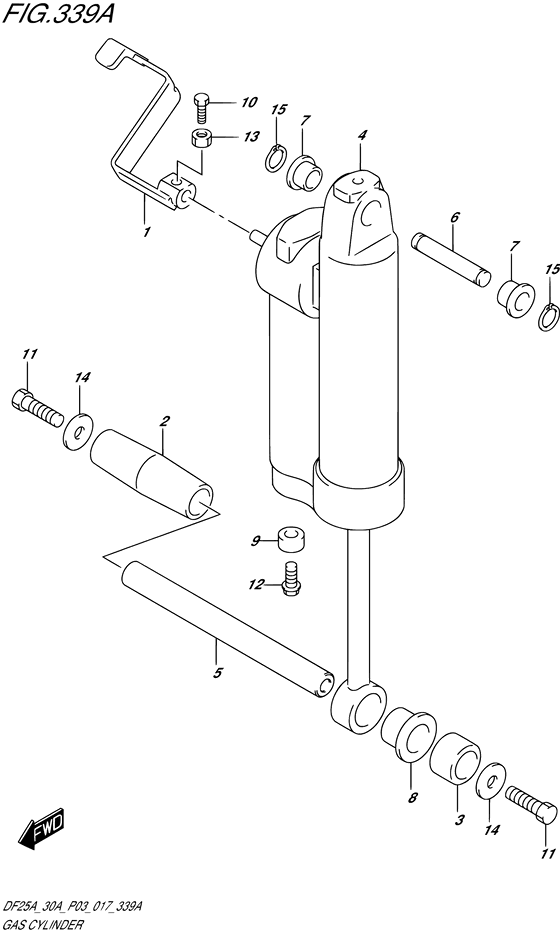 FIG.339A

10
15
7
4
13
1
6
7
15
11
14
2
9
12
5
8
3
14
11
FWD

DF25A_30A_P03_017_339A
GAS CYLINDER