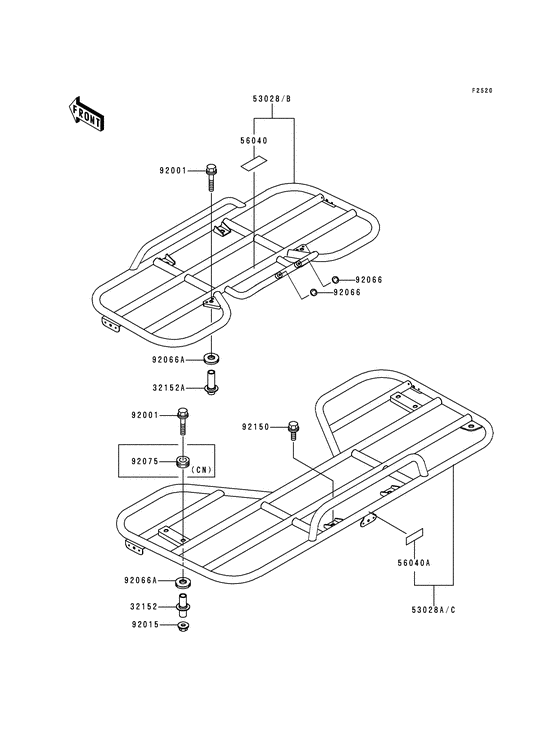 F2520

FRONT

53028/B

56040

92001

92066

92066

92066A

32152A

92001

92150

92075

(CN)

92066A

32152

92015

56040A

53028A/C