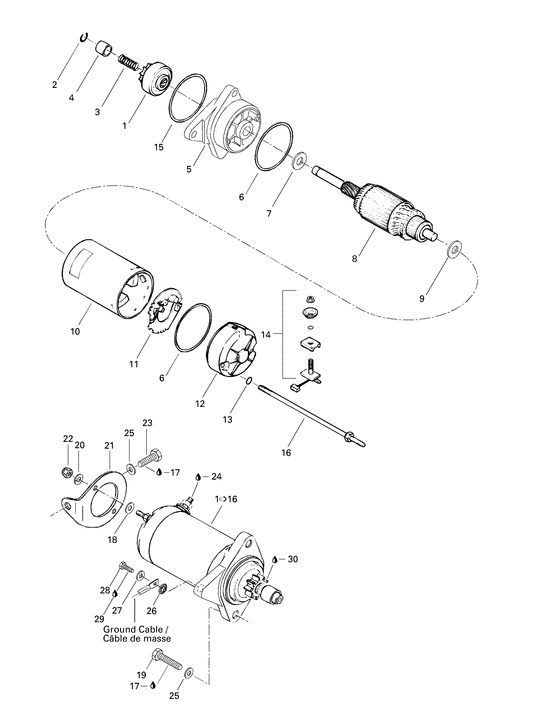 2
4
3
1
15
5
6
7
8
9
10
11
6
12
13
14
16
22
20
21
25
23
17
24
1⇨16
18
30
28
29
27
26
Ground Cable /
Câble de masse
19
17
25