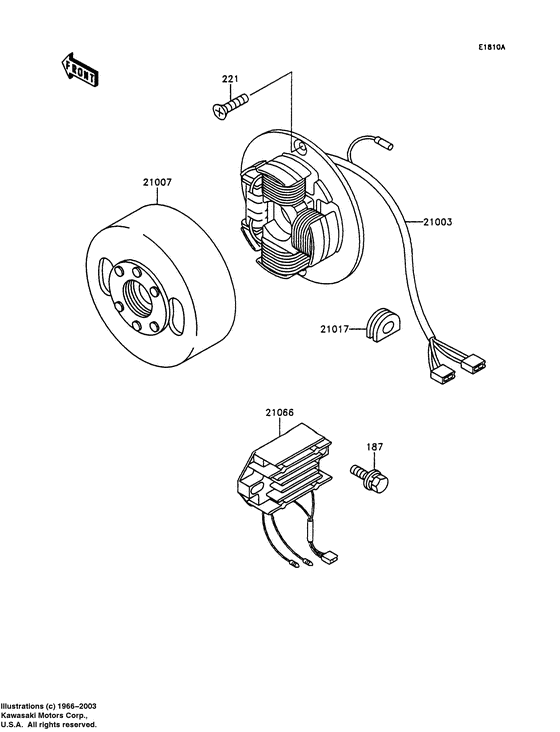 E1810A

FRONT

221

21007

21003

21017

21066

187

Illustrations (c) 1966–2003
Kawasaki Motors Corp.,
U.S.A. All rights reserved.