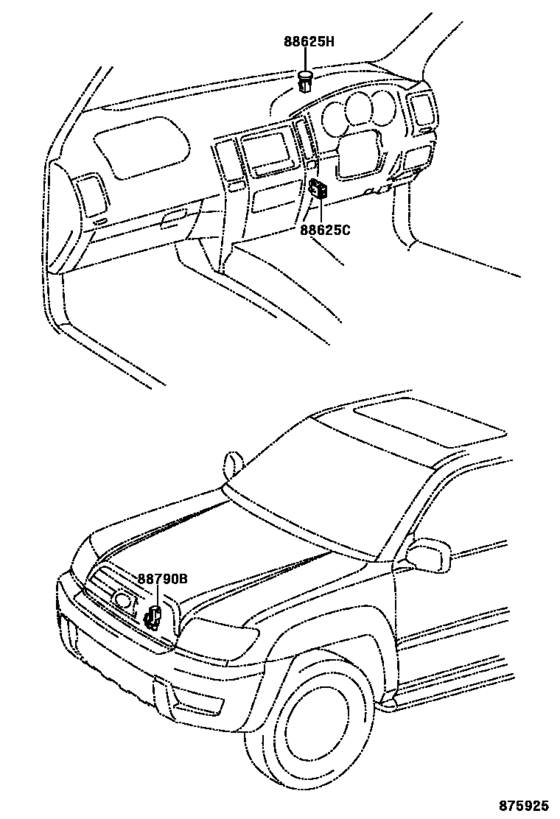 88625H

88625C

88790B

875925