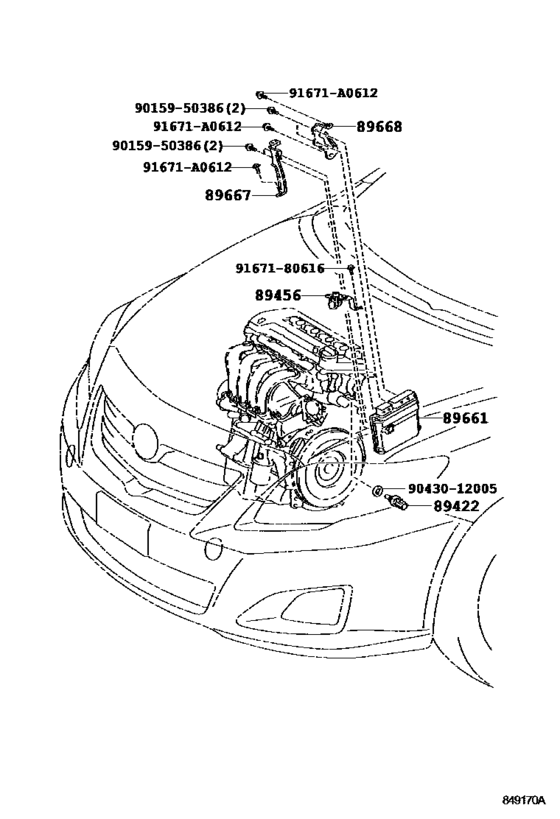 91671-A0612
90159-50386(2)
91671-A0612
89668
90159-50386(2)
91671-A0612
89667
91671-80616
89456
89661
90430-12005
89422
849170A