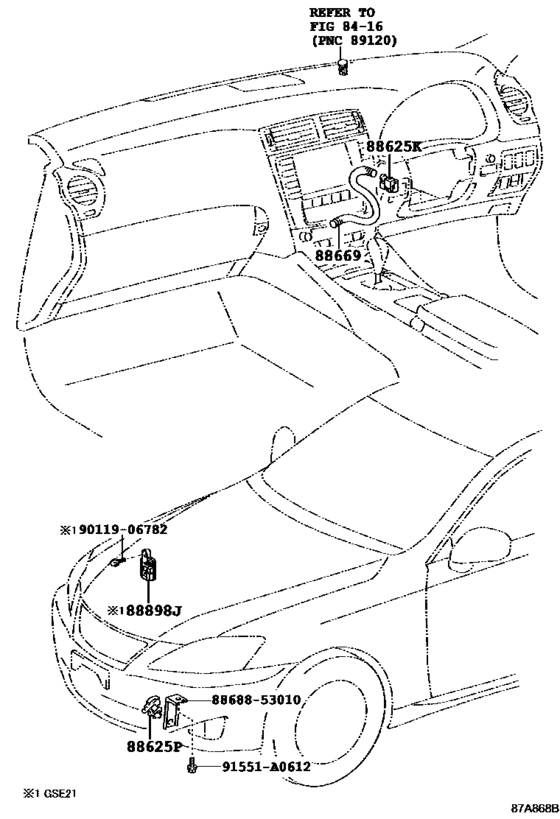 REFER TO
FIG 84-16
(PNC 89120)

88625K

88669

※1 90119-06782

※1 88898J

88688-53010

88625P

91551-A0612

※1 GSE21

87A868B