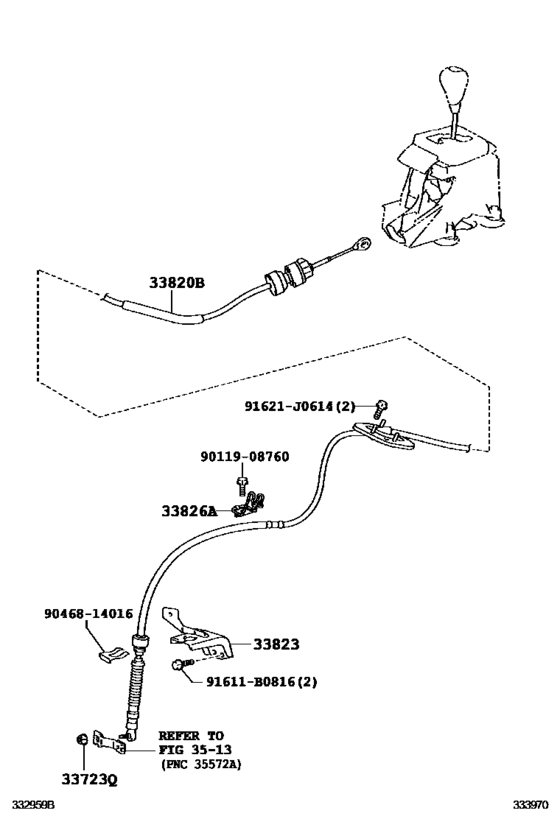 33820B

91621-J0614(2)

90119-08760

33826A

90468-14016

33823

91611-B0816(2)

REFER TO
FIG 35-13
(PNC 35572A)

33723Q

332959B

333970