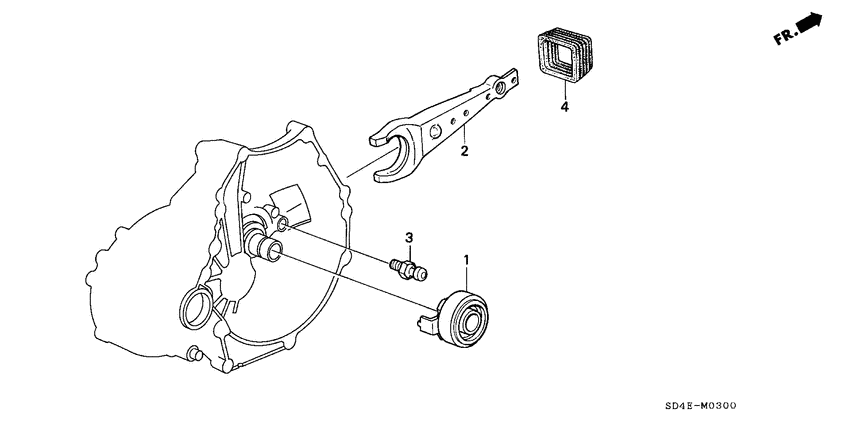 FR.

4

2

3

1

SD4E-M0300