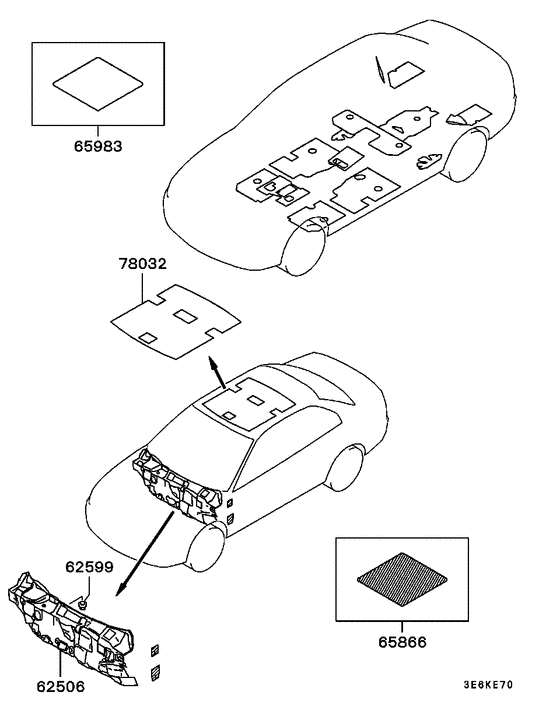 65983

78032

62599

62506

65866

3E6KE70