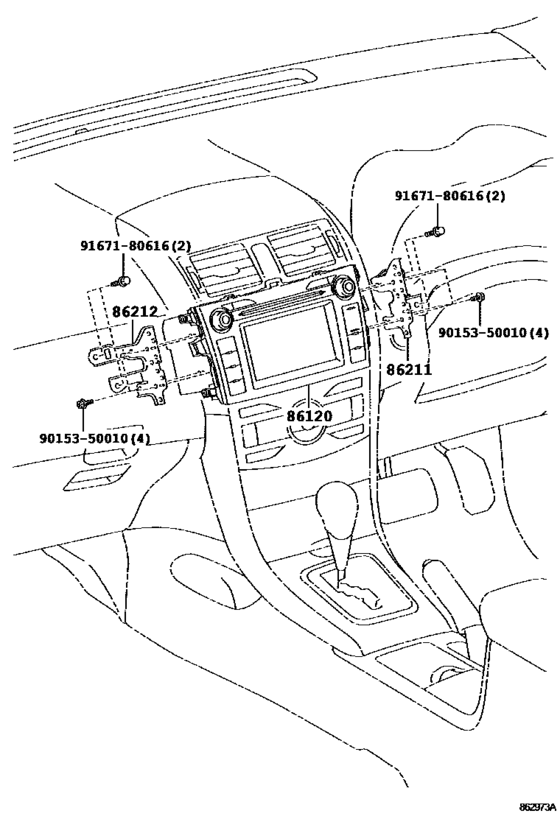 91671-80616(2)

91671-80616(2)

86212

90153-50010(4)

86211

86120

90153-50010(4)

862973A