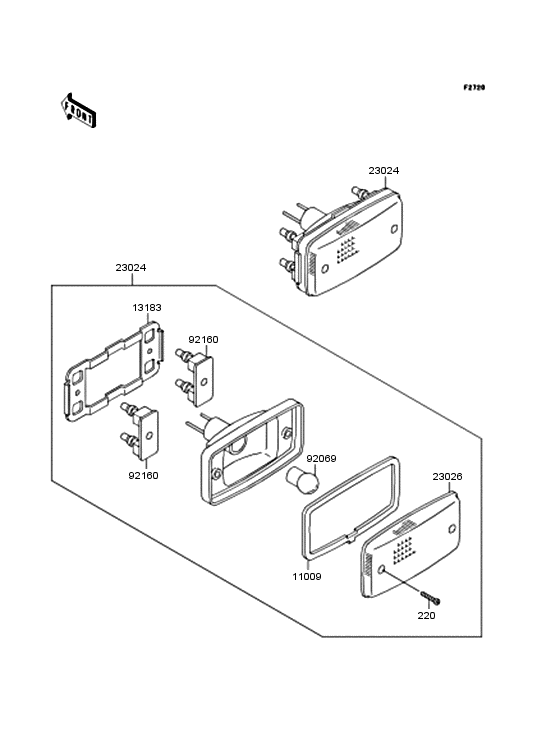 F2720

FRONT

23024

23024

13183

92160

92160

92069

23026

11009

220