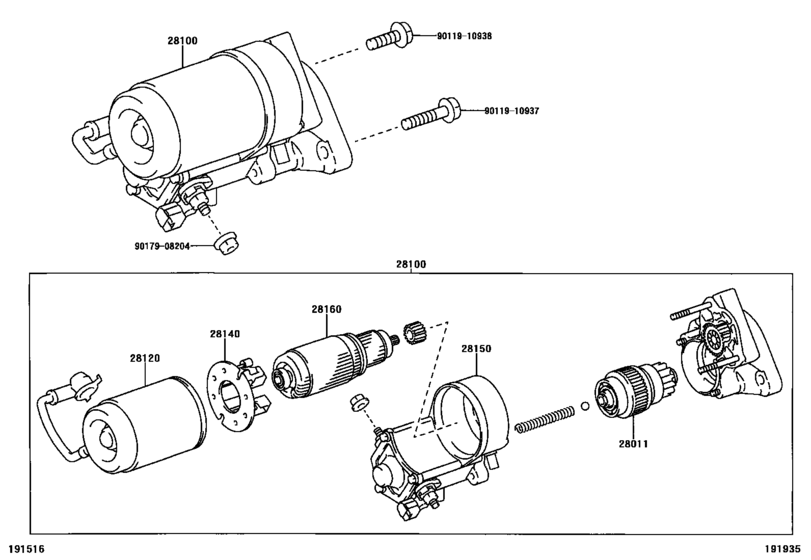 28100

90119-10938

90119-10937

90179-08204

28100

28160

28140

28120

28150

28011

191516

191935