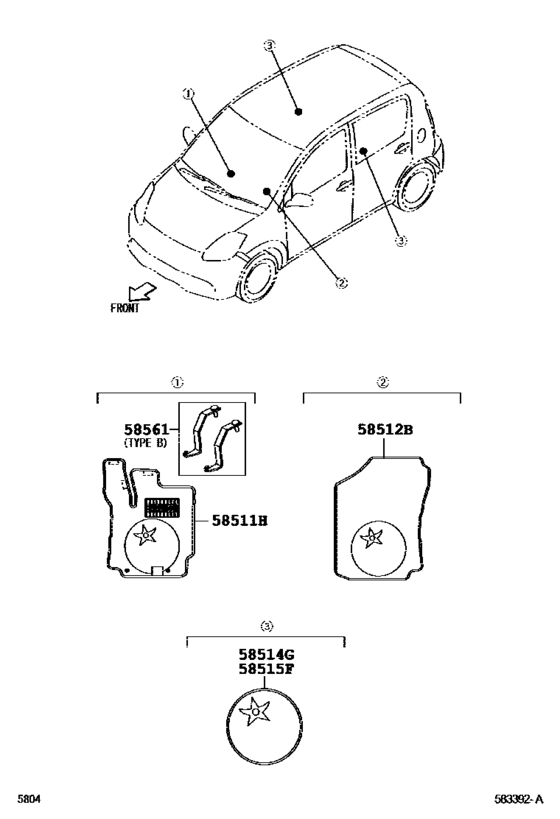 ③
①
③
②
FRONT

①
58561
(TYPE B)
58511H

②
58512B

③
58514G
58515F

5804
583392-A