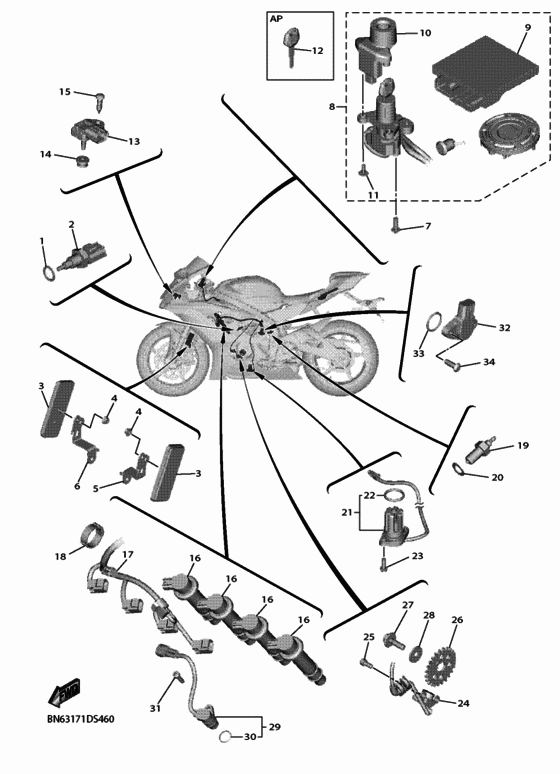 AP
12
10
9
8
11
7
15
13
14
2
1
32
33
34
3
4
4
6
5
3
19
20
22
21
23
18
17
16
16
16
16
27
28
26
25
24
31
29
30
FWD
BN63171DS460