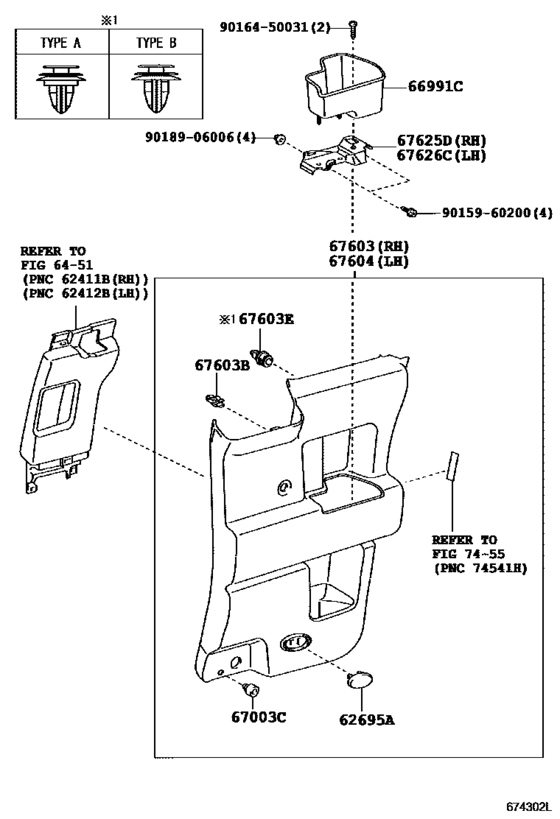 ※1

| TYPE A | TYPE B |
|---|---|
| | |

90164-50031(2)

66991C

90189-06006(4)

67625D(RH)
67626C(LH)

90159-60200(4)

67603(RH)
67604(LH)

REFER TO
FIG 64-51
(PNC 62411B(RH))
(PNC 62412B(LH))

※1 67603E

67603B

REFER TO
FIG 74-55
(PNC 74541H)

67003C

62695A

674302L