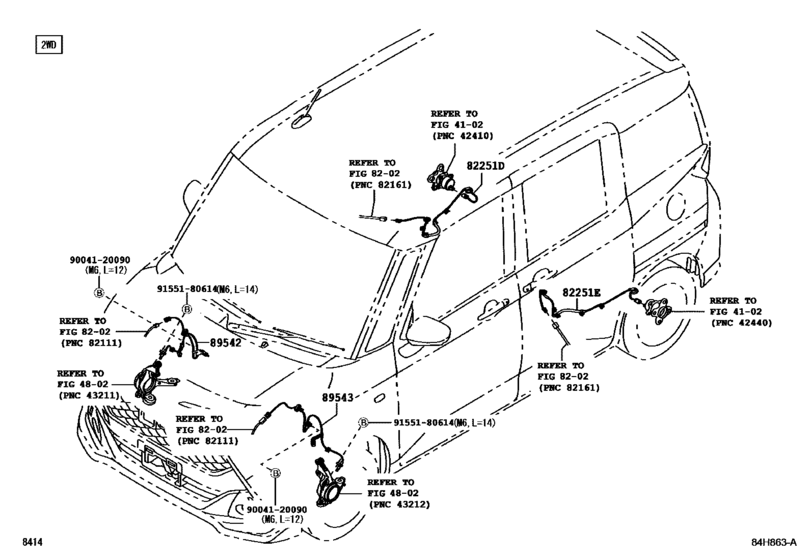 2WD

REFER TO
FIG 41-02
(PNC 42410)

REFER TO
FIG 82-02
(PNC 82161)

82251D

90041-20090
(M6, L=12)

B

91551-80614(M6, L=14)

B

REFER TO
FIG 82-02
(PNC 82111)

89542

REFER TO
FIG 48-02
(PNC 43211)

82251E

REFER TO
FIG 41-02
(PNC 42440)

REFER TO
FIG 82-02
(PNC 82161)

89543

REFER TO
FIG 82-02
(PNC 82111)

B

91551-80614(M6, L=14)

B

REFER TO
FIG 48-02
(PNC 43212)

90041-20090
(M6, L=12)

8414

84H863-A