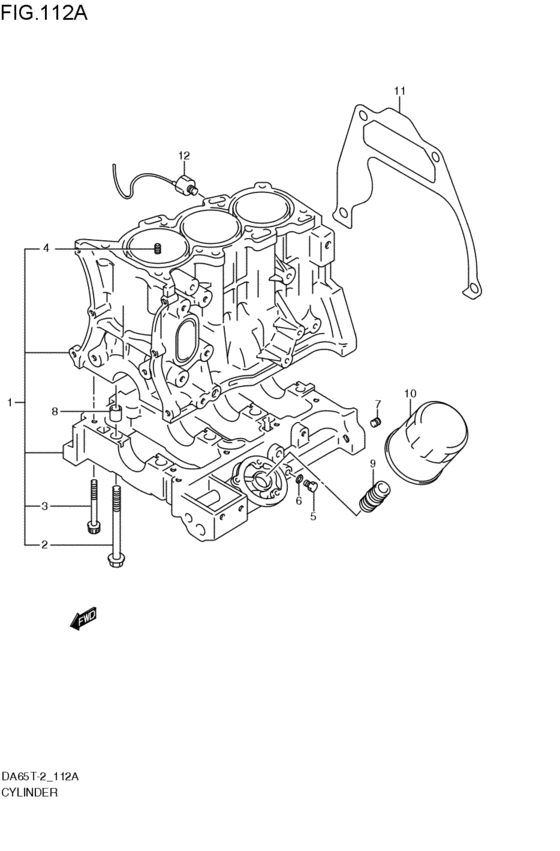 FIG.112A

11
12
4
1
8
7
10
9
6
5
3
2
FWD

DA65T-2_112A
CYLINDER