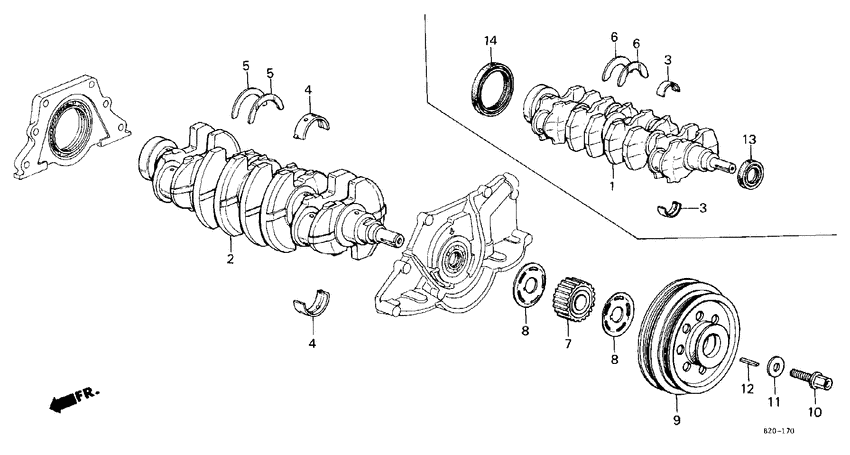 14
6
6
3
5
5
4
13
1
3
2
4
8
7
8
9
12
11
10
FR.
820-170